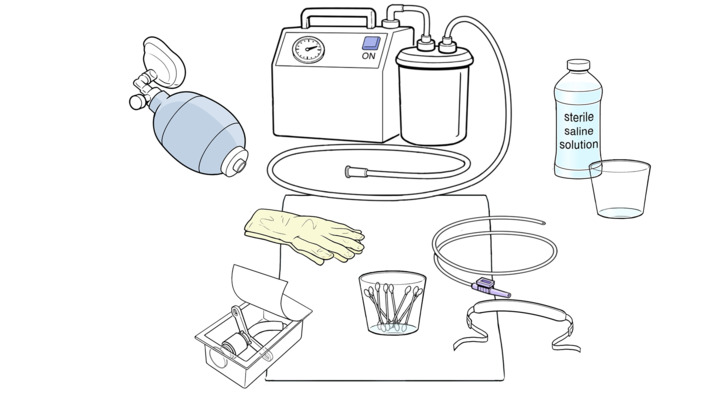 ON

sterile saline solution