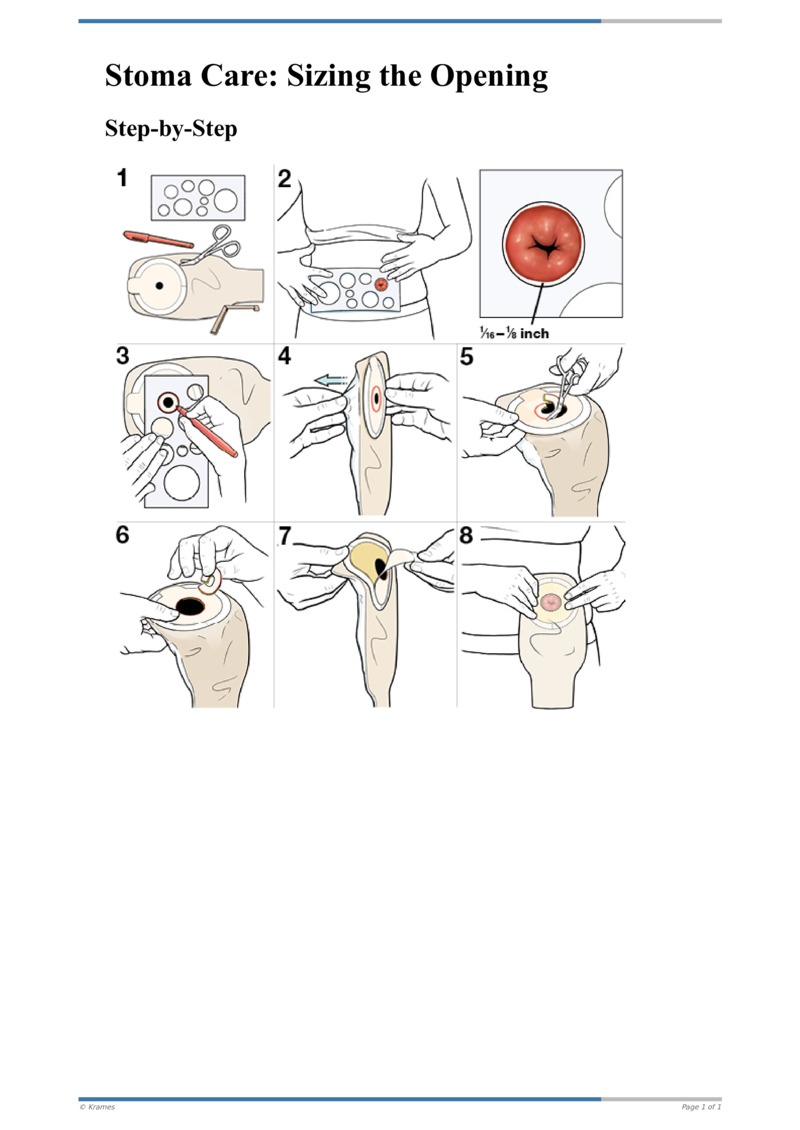 Stoma Care: Sizing the Opening

Step-by-Step

1

2

$\frac{1}{16}$–$\frac{1}{8}$ inch

3

4

5

6

7

8

© Krames

Page 1 of 1