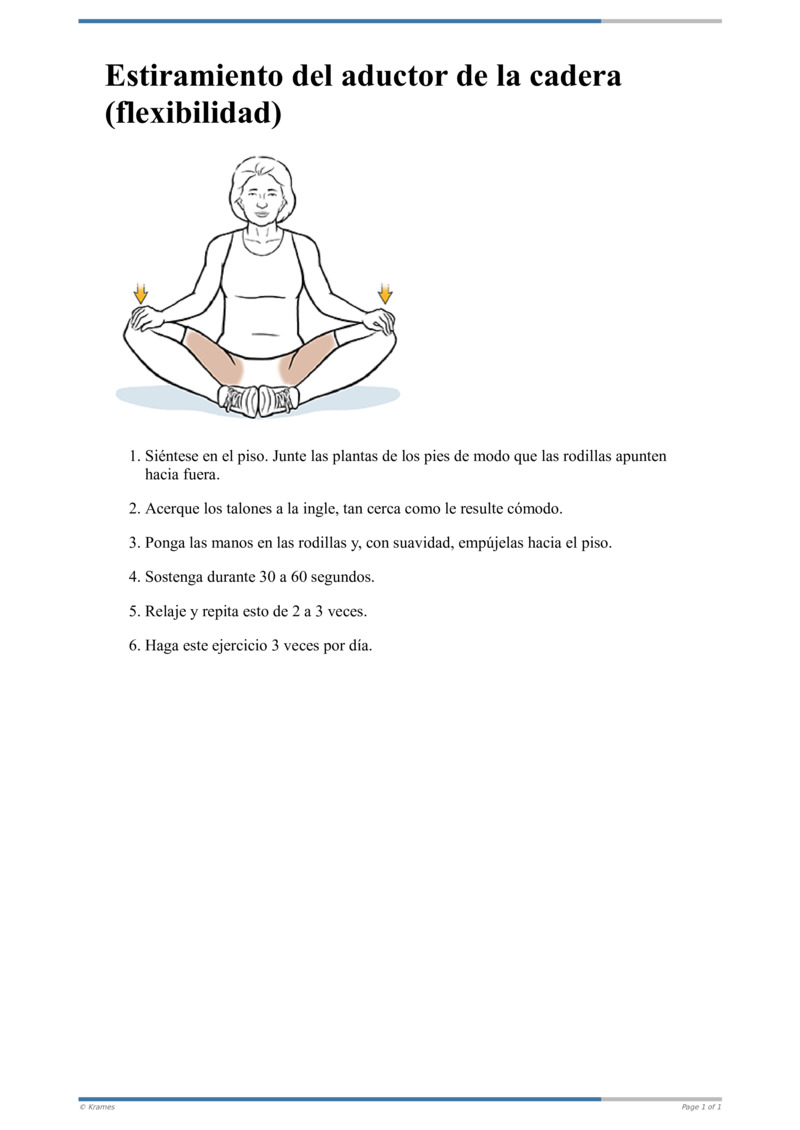 Estiramiento del aductor de la cadera (flexibilidad)

1. Siéntese en el piso. Junte las plantas de los pies de modo que las rodillas apunten hacia fuera.

2. Acerque los talones a la ingle, tan cerca como le resulte cómodo.

3. Ponga las manos en las rodillas y, con suavidad, empújelas hacia el piso.

4. Sostenga durante 30 a 60 segundos.

5. Relaje y repita esto de 2 a 3 veces.

6. Haga este ejercicio 3 veces por día.

© Krames

Page 1 of 1