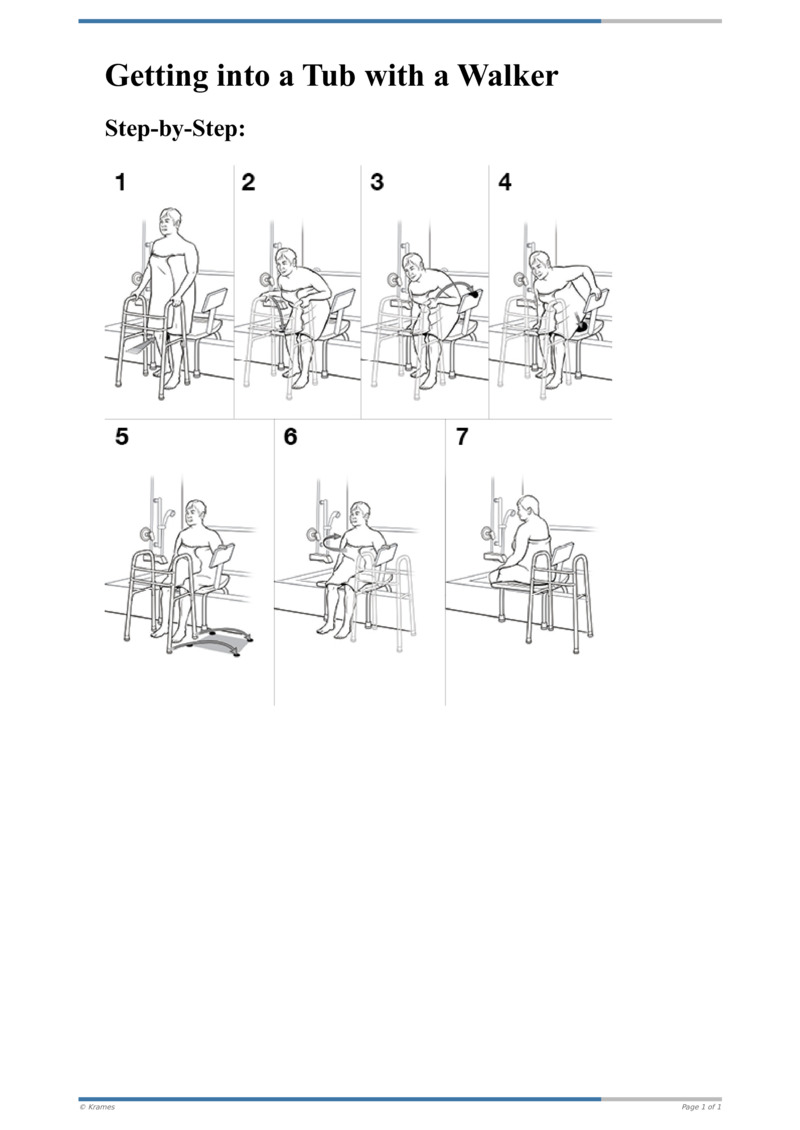 Getting into a Tub with a Walker

Step-by-Step:

1

2

3

4

5

6

7

© Krames

Page 1 of 1