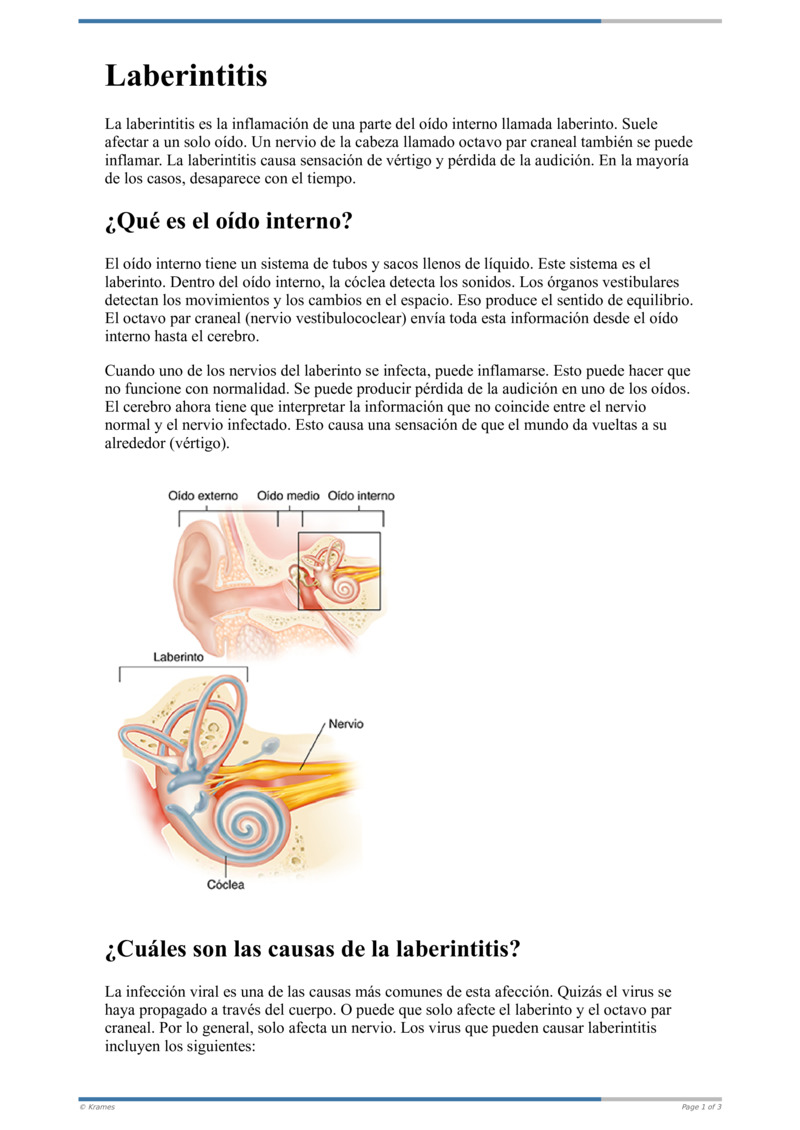 Laberintitis

La laberintitis es la inflamación de una parte del oído interno llamada laberinto. Suele afectar a un solo oído. Un nervio de la cabeza llamado octavo par craneal también se puede inflamar. La laberintitis causa sensación de vértigo y pérdida de la audición. En la mayoría de los casos, desaparece con el tiempo.

¿Qué es el oído interno?

El oído interno tiene un sistema de tubos y sacos llenos de líquido. Este sistema es el laberinto. Dentro del oído interno, la cóclea detecta los sonidos. Los órganos vestibulares detectan los movimientos y los cambios en el espacio. Eso produce el sentido de equilibrio. El octavo par craneal (nervio vestibulococlear) envía toda esta información desde el oído interno hasta el cerebro.

Cuando uno de los nervios del laberinto se infecta, puede inflamarse. Esto puede hacer que no funcione con normalidad. Se puede producir pérdida de la audición en uno de los oídos. El cerebro ahora tiene que interpretar la información que no coincide entre el nervio normal y el nervio infectado. Esto causa una sensación de que el mundo da vueltas a su alrededor (vértigo).

Oído externo Oído medio Oído interno

Laberinto

Nervio

Cóclea

¿Cuáles son las causas de la laberintitis?

La infección viral es una de las causas más comunes de esta afección. Quizás el virus se haya propagado a través del cuerpo. O puede que solo afecte el laberinto y el octavo par craneal. Por lo general, solo afecta un nervio. Los virus que pueden causar laberintitis incluyen los siguientes:

© Krames Page 1 of 3