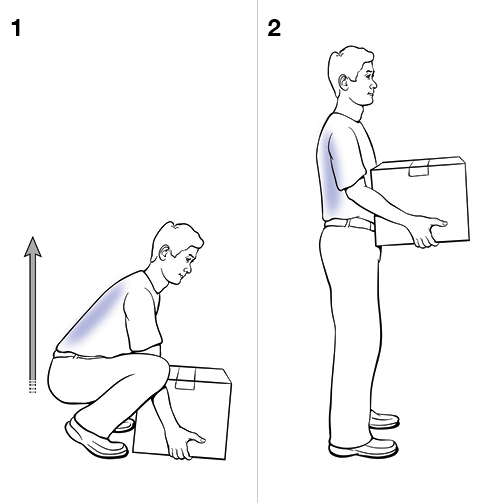 1

2