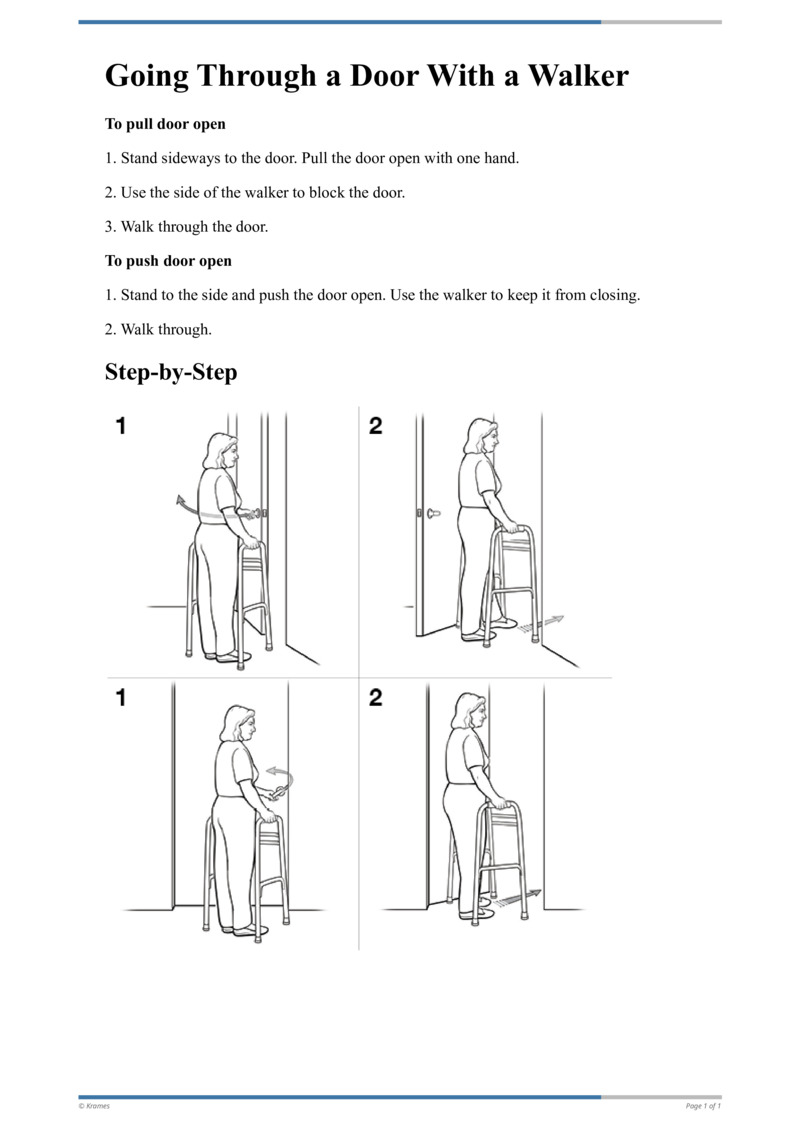 Going Through a Door With a Walker

To pull door open

1. Stand sideways to the door. Pull the door open with one hand.

2. Use the side of the walker to block the door.

3. Walk through the door.

To push door open

1. Stand to the side and push the door open. Use the walker to keep it from closing.

2. Walk through.

Step-by-Step

1

2

1

2

© Krames

Page 1 of 1