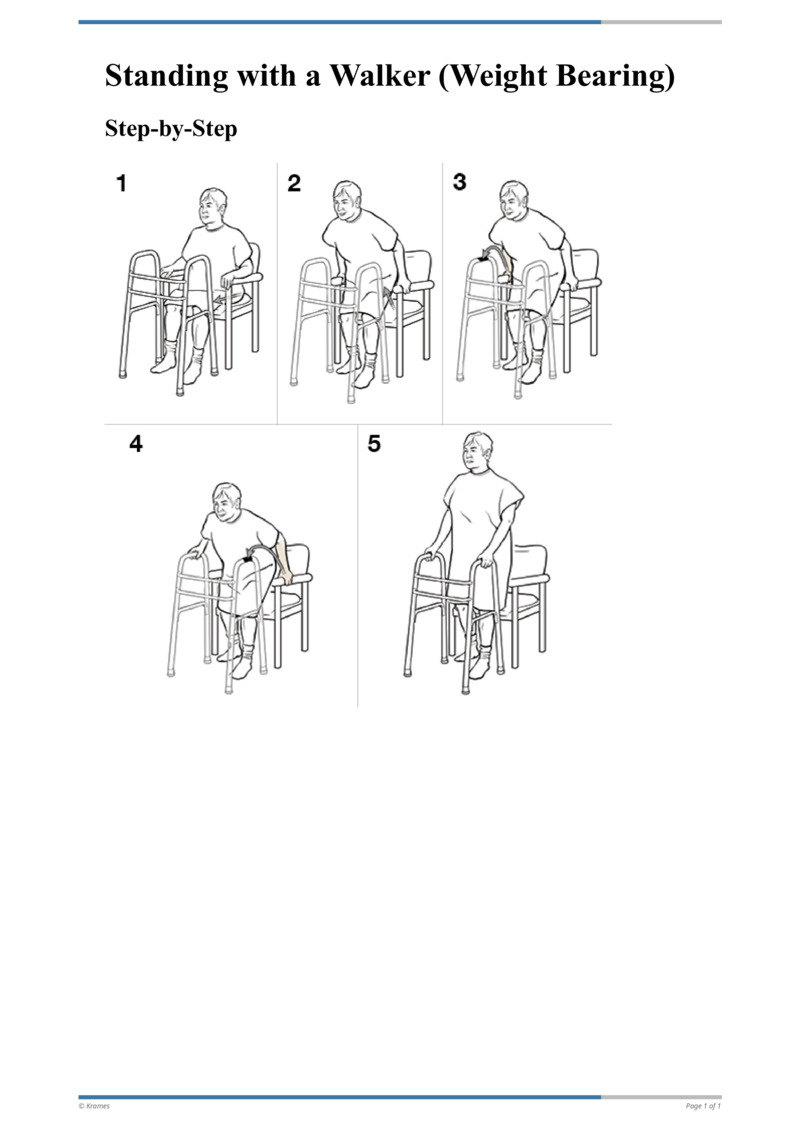 Standing with a Walker (Weight Bearing)

Step-by-Step

1

2

3

4

5

© Krames

Page 1 of 1