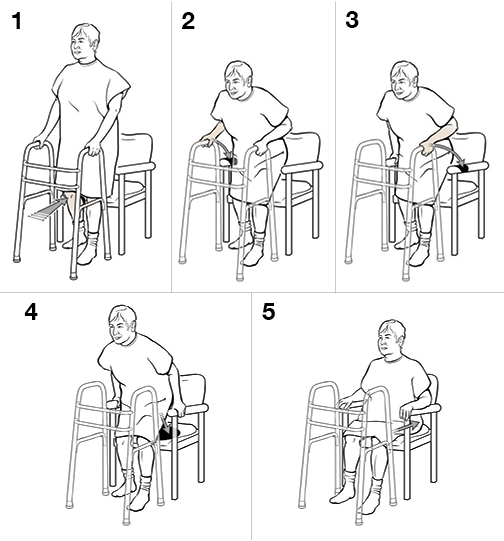 1

2

3

4

5