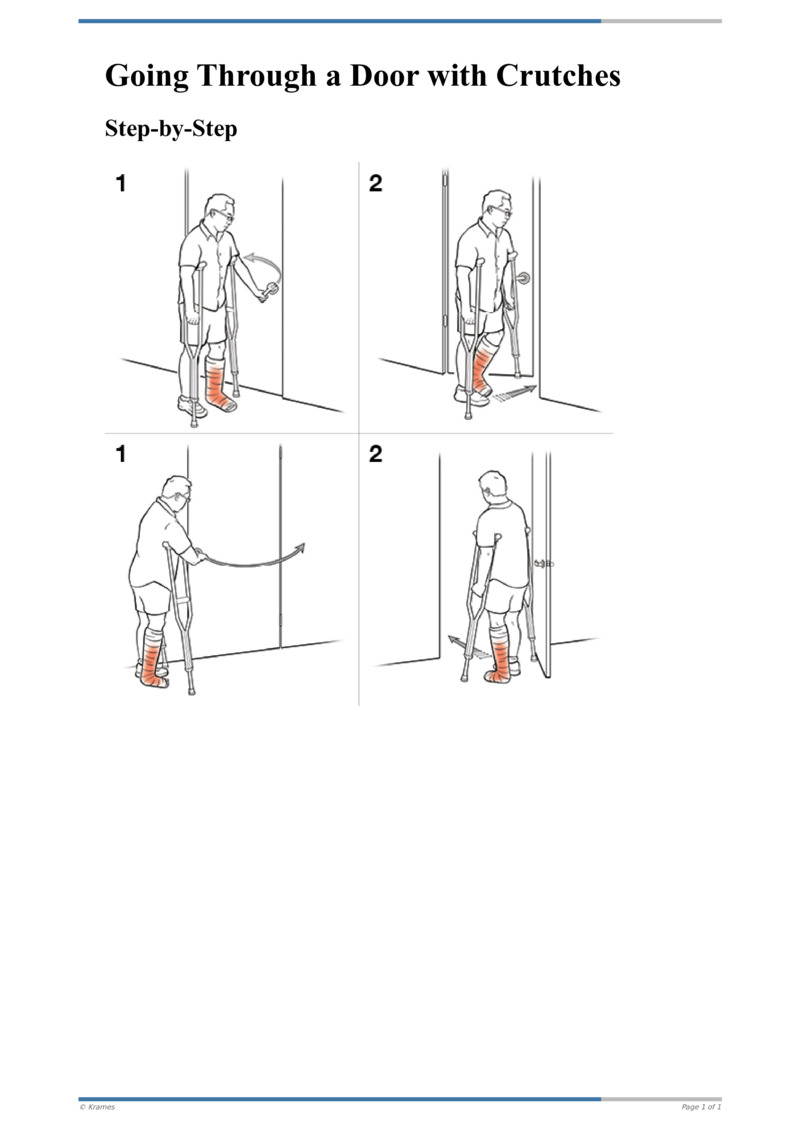 Going Through a Door with Crutches

Step-by-Step

1

2

1

2

© Krames

Page 1 of 1