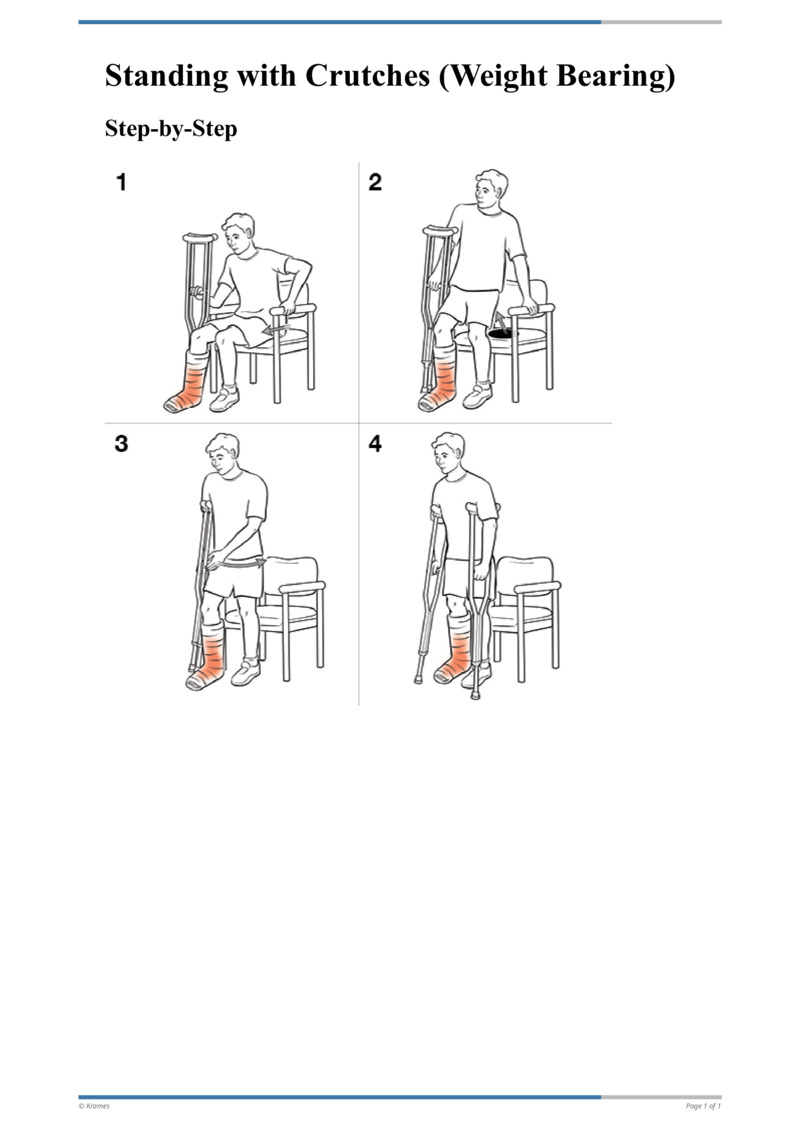 Standing with Crutches (Weight Bearing)

Step-by-Step

1

2

3

4

© Krames

Page 1 of 1