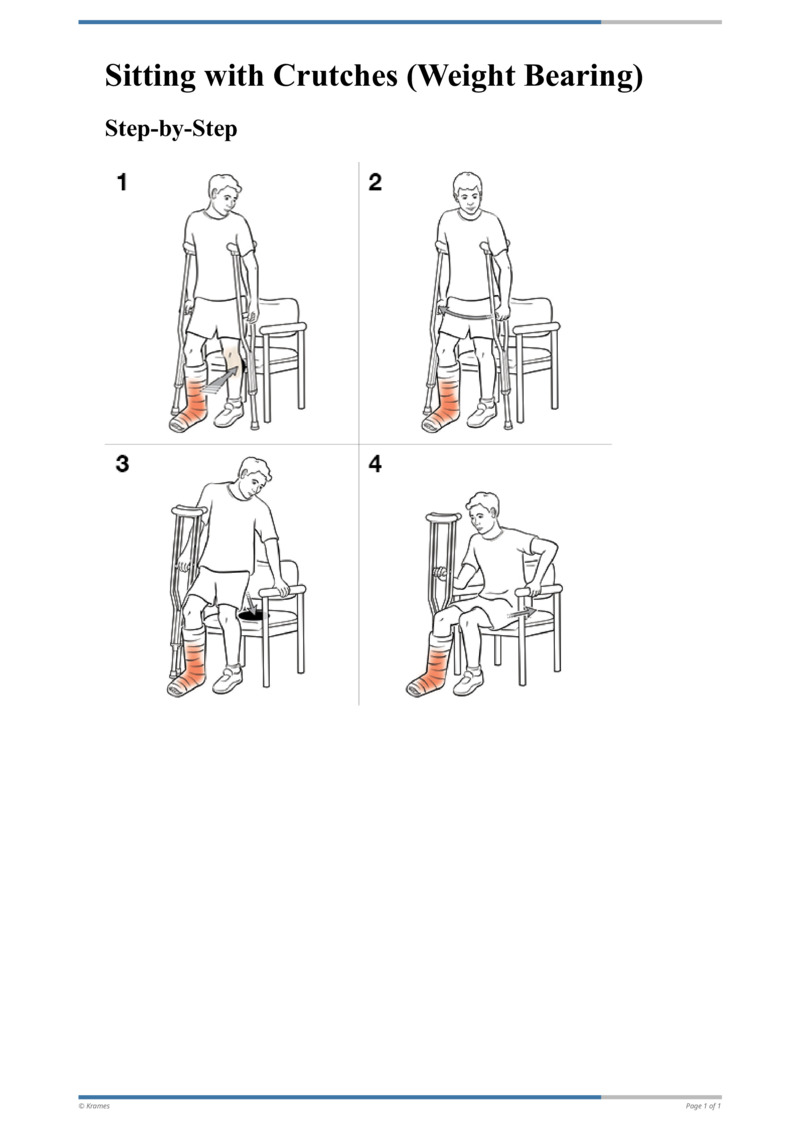 Sitting with Crutches (Weight Bearing)

Step-by-Step

1

2

3

4

© Krames

Page 1 of 1