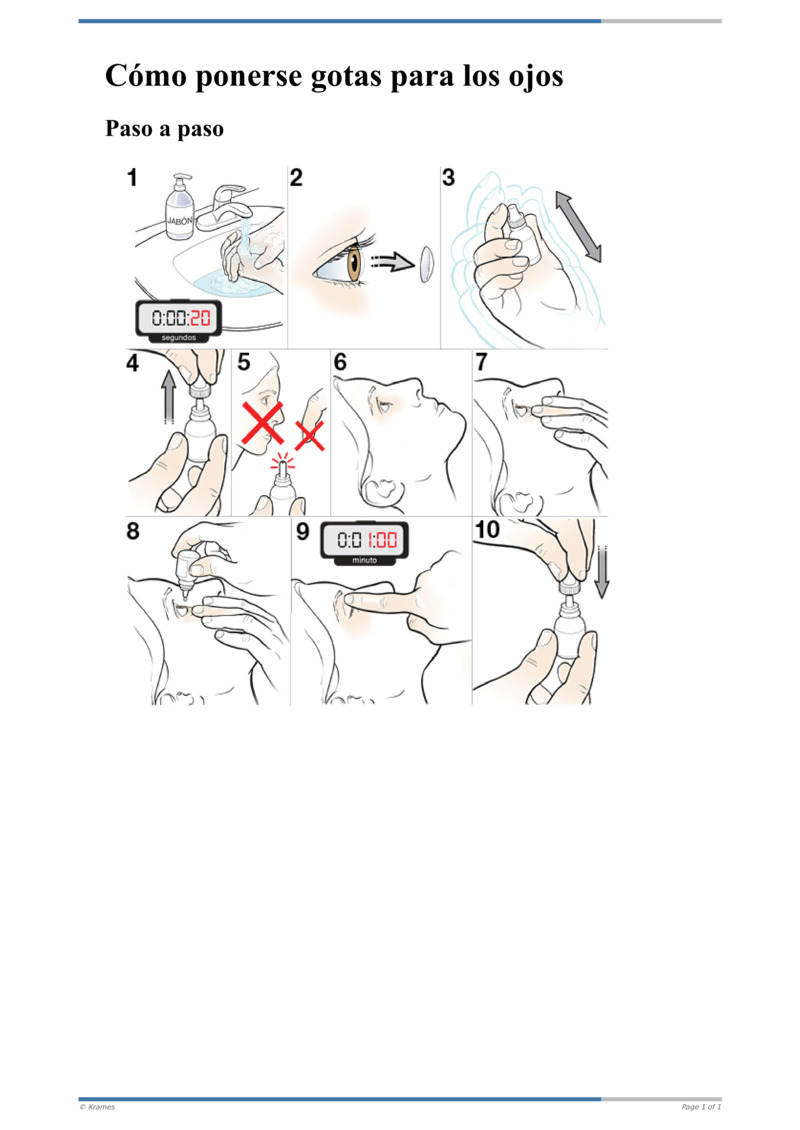 Cómo ponerse gotas para los ojos

Paso a paso

1
JABÓN
0:00:20
segundos

2

3

4

5

6

7

8

9
0:01:00
minuto

10

© Krames

Page 1 of 1