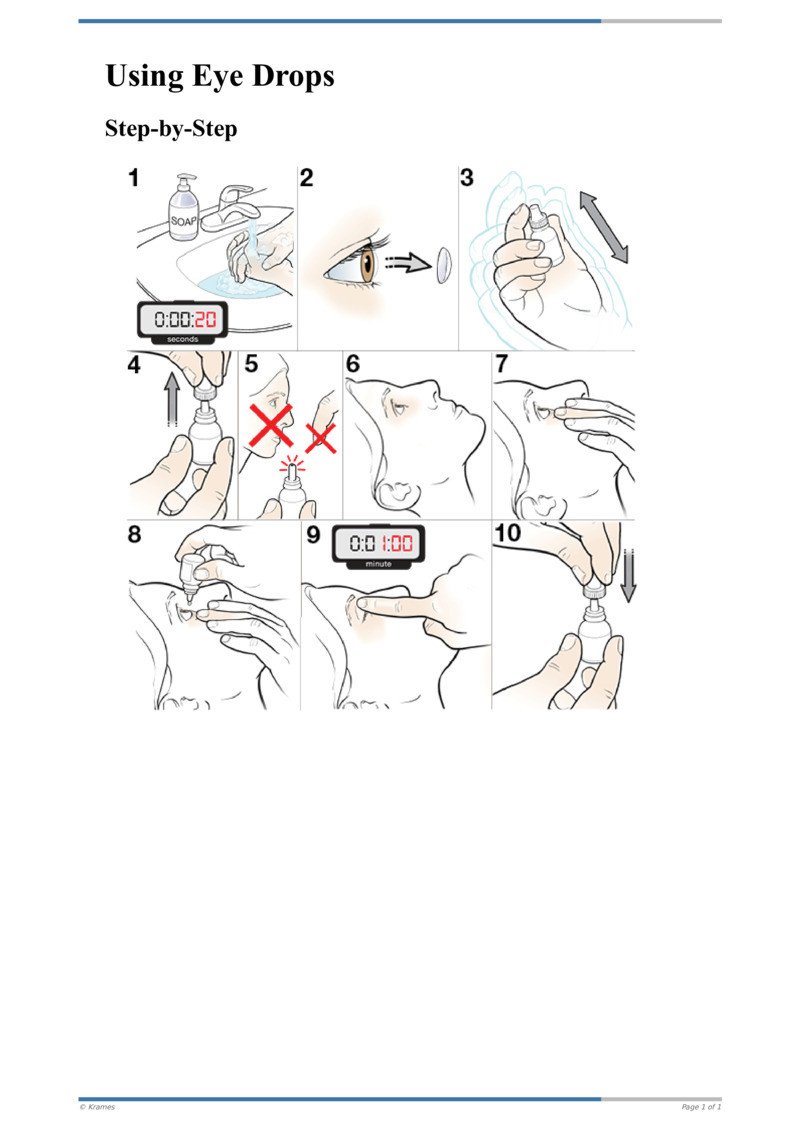 Using Eye Drops

Step-by-Step

1

SOAP

0:00:20
seconds

2

3

4

5

6

7

8

9

0:01:00
minute

10

© Krames

Page 1 of 1