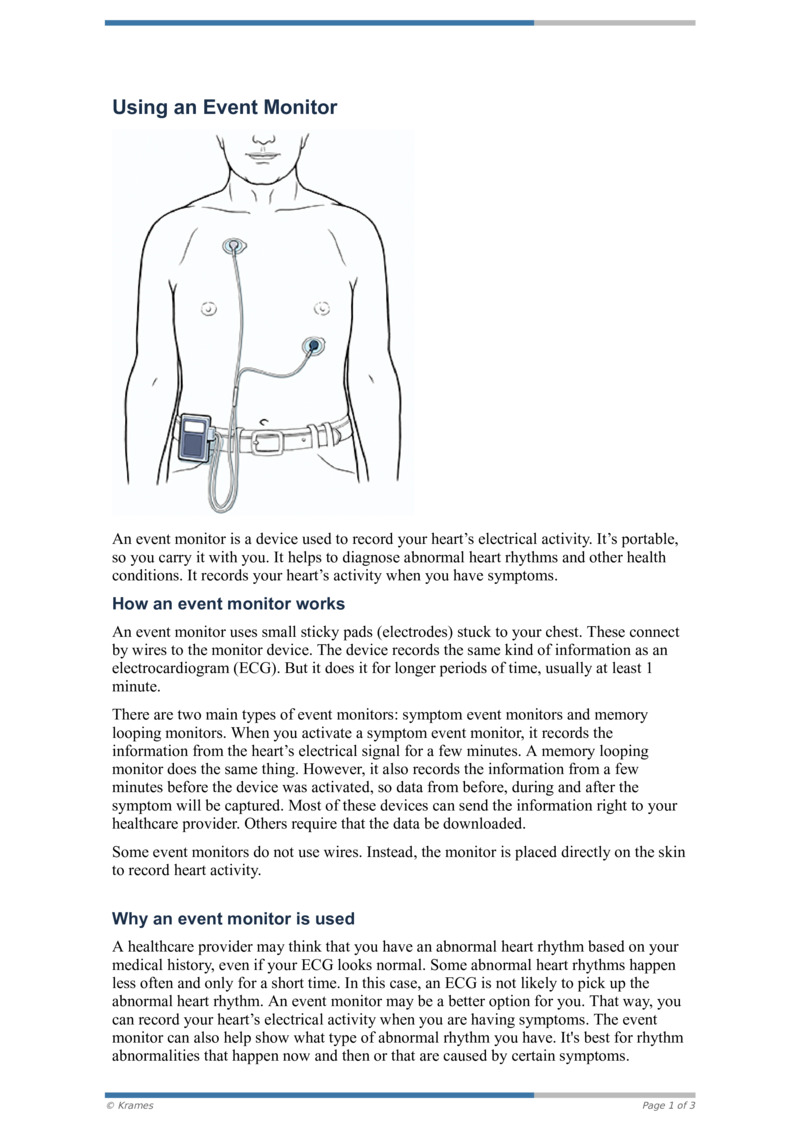 Using an Event Monitor

An event monitor is a device used to record your heart’s electrical activity. It’s portable, so you carry it with you. It helps to diagnose abnormal heart rhythms and other health conditions. It records your heart’s activity when you have symptoms.

How an event monitor works

An event monitor uses small sticky pads (electrodes) stuck to your chest. These connect by wires to the monitor device. The device records the same kind of information as an electrocardiogram (ECG). But it does it for longer periods of time, usually at least 1 minute.

There are two main types of event monitors: symptom event monitors and memory looping monitors. When you activate a symptom event monitor, it records the information from the heart’s electrical signal for a few minutes. A memory looping monitor does the same thing. However, it also records the information from a few minutes before the device was activated, so data from before, during and after the symptom will be captured. Most of these devices can send the information right to your healthcare provider. Others require that the data be downloaded.

Some event monitors do not use wires. Instead, the monitor is placed directly on the skin to record heart activity.

Why an event monitor is used

A healthcare provider may think that you have an abnormal heart rhythm based on your medical history, even if your ECG looks normal. Some abnormal heart rhythms happen less often and only for a short time. In this case, an ECG is not likely to pick up the abnormal heart rhythm. An event monitor may be a better option for you. That way, you can record your heart’s electrical activity when you are having symptoms. The event monitor can also help show what type of abnormal rhythm you have. It's best for rhythm abnormalities that happen now and then or that are caused by certain symptoms.

© Krames

Page 1 of 3