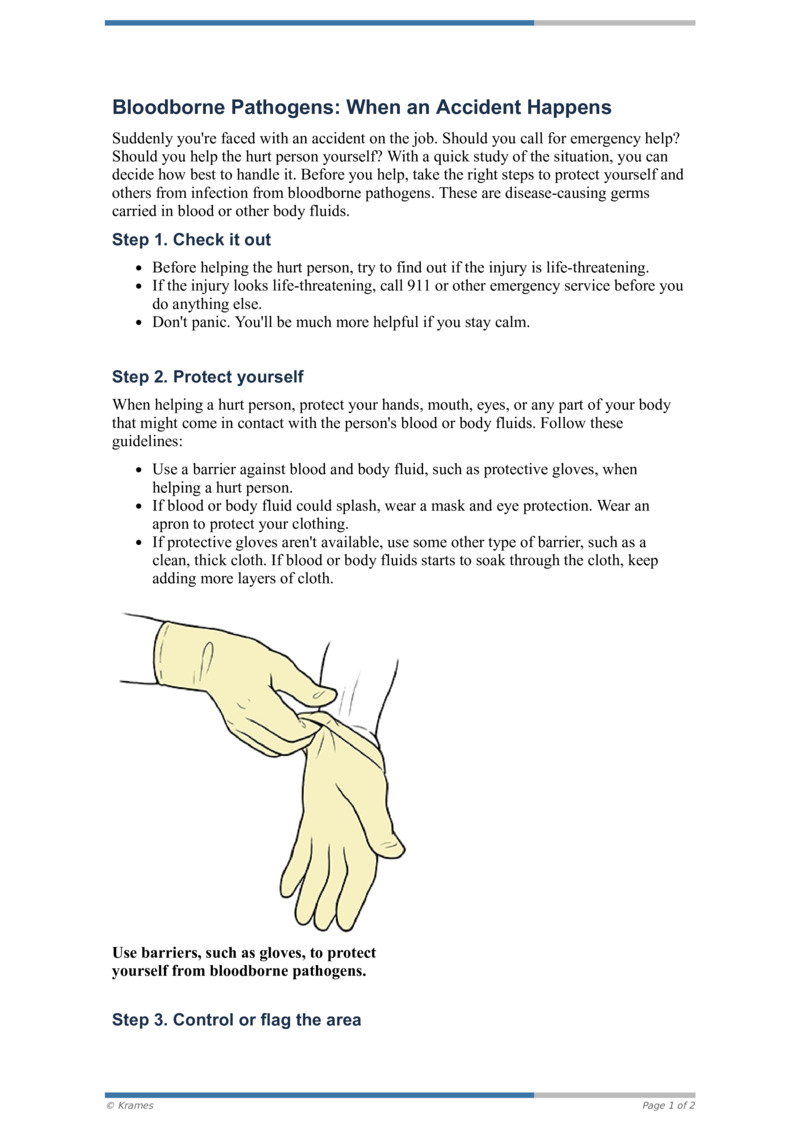 Bloodborne Pathogens: When an Accident Happens

Suddenly you're faced with an accident on the job. Should you call for emergency help? Should you help the hurt person yourself? With a quick study of the situation, you can decide how best to handle it. Before you help, take the right steps to protect yourself and others from infection from bloodborne pathogens. These are disease-causing germs carried in blood or other body fluids.

Step 1. Check it out

- Before helping the hurt person, try to find out if the injury is life-threatening.
- If the injury looks life-threatening, call 911 or other emergency service before you do anything else.
- Don't panic. You'll be much more helpful if you stay calm.

Step 2. Protect yourself

When helping a hurt person, protect your hands, mouth, eyes, or any part of your body that might come in contact with the person's blood or body fluids. Follow these guidelines:

- Use a barrier against blood and body fluid, such as protective gloves, when helping a hurt person.
- If blood or body fluid could splash, wear a mask and eye protection. Wear an apron to protect your clothing.
- If protective gloves aren't available, use some other type of barrier, such as a clean, thick cloth. If blood or body fluids starts to soak through the cloth, keep adding more layers of cloth.

Use barriers, such as gloves, to protect yourself from bloodborne pathogens.

Step 3. Control or flag the area

© Krames

Page 1 of 2