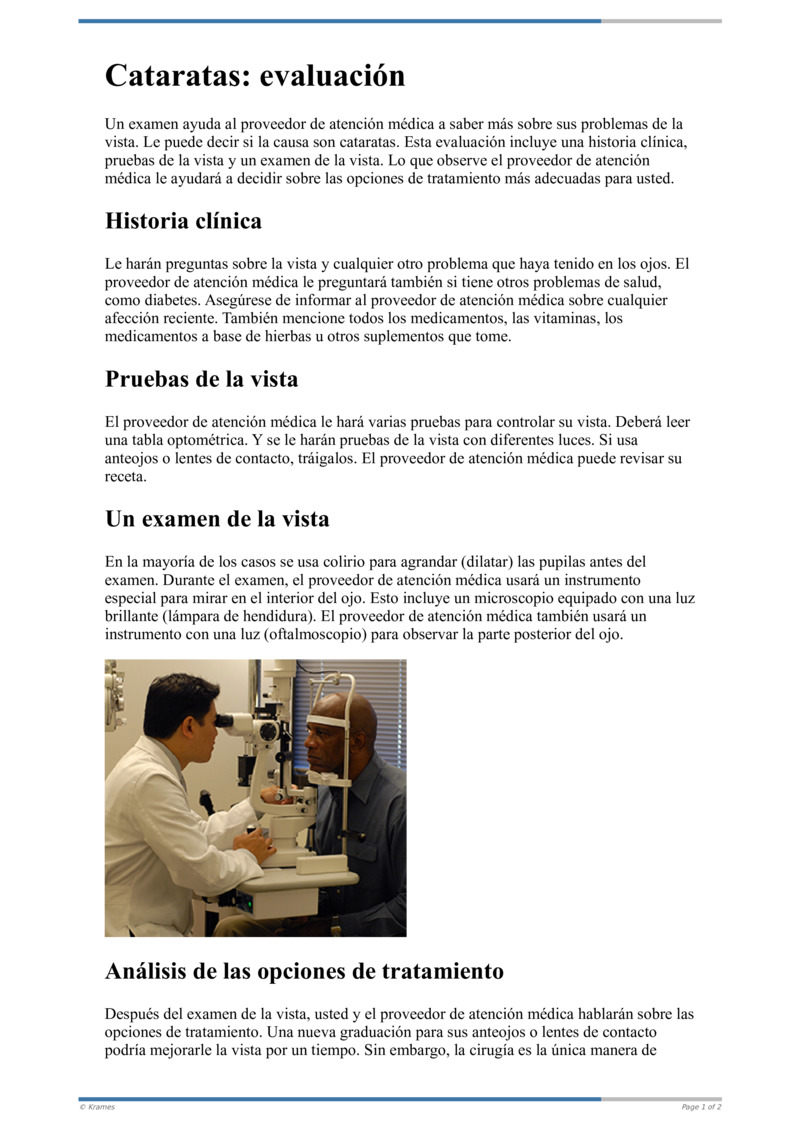 Cataratas: evaluación

Un examen ayuda al proveedor de atención médica a saber más sobre sus problemas de la vista. Le puede decir si la causa son cataratas. Esta evaluación incluye una historia clínica, pruebas de la vista y un examen de la vista. Lo que observe el proveedor de atención médica le ayudará a decidir sobre las opciones de tratamiento más adecuadas para usted.

Historia clínica

Le harán preguntas sobre la vista y cualquier otro problema que haya tenido en los ojos. El proveedor de atención médica le preguntará también si tiene otros problemas de salud, como diabetes. Asegúrese de informar al proveedor de atención médica sobre cualquier afección reciente. También mencione todos los medicamentos, las vitaminas, los medicamentos a base de hierbas u otros suplementos que tome.

Pruebas de la vista

El proveedor de atención médica le hará varias pruebas para controlar su vista. Deberá leer una tabla optométrica. Y se le harán pruebas de la vista con diferentes luces. Si usa anteojos o lentes de contacto, tráigalos. El proveedor de atención médica puede revisar su receta.

Un examen de la vista

En la mayoría de los casos se usa colirio para agrandar (dilatar) las pupilas antes del examen. Durante el examen, el proveedor de atención médica usará un instrumento especial para mirar en el interior del ojo. Esto incluye un microscopio equipado con una luz brillante (lámpara de hendidura). El proveedor de atención médica también usará un instrumento con una luz (oftalmoscopio) para observar la parte posterior del ojo.

Análisis de las opciones de tratamiento

Después del examen de la vista, usted y el proveedor de atención médica hablarán sobre las opciones de tratamiento. Una nueva graduación para sus anteojos o lentes de contacto podría mejorarle la vista por un tiempo. Sin embargo, la cirugía es la única manera de

© Krames

Page 1 of 2