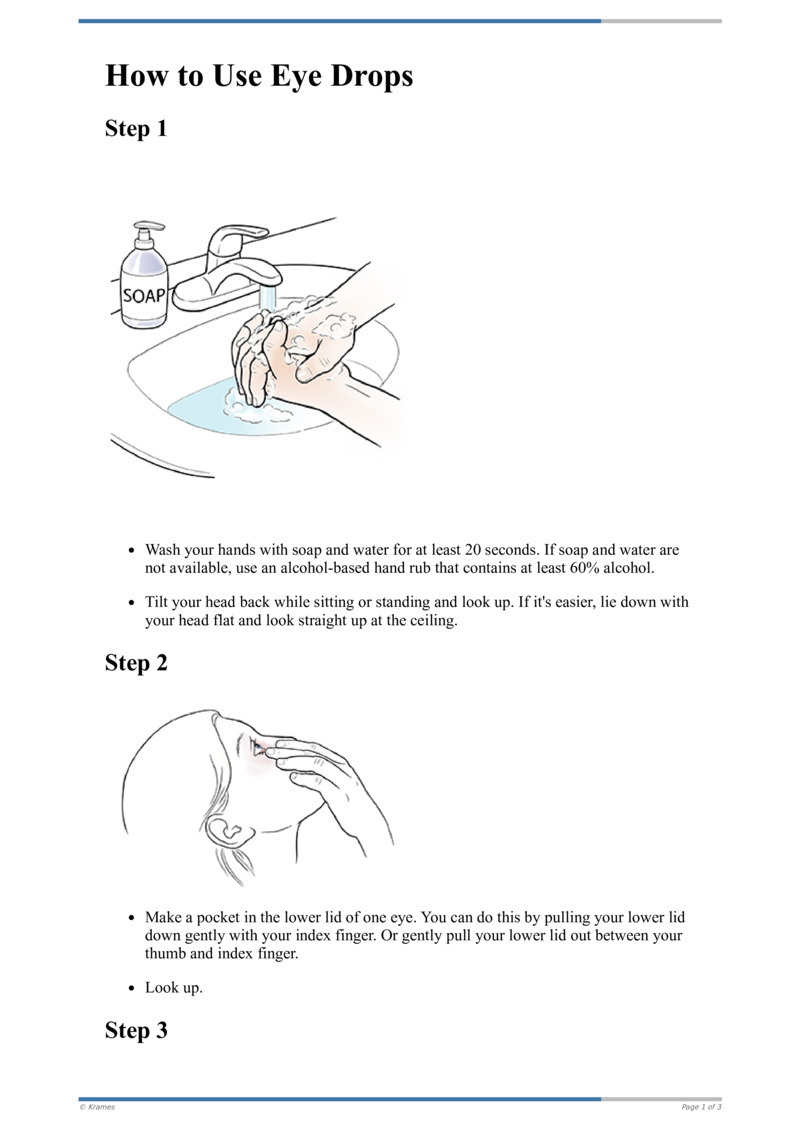 How to Use Eye Drops

Step 1

SOAP

- Wash your hands with soap and water for at least 20 seconds. If soap and water are not available, use an alcohol-based hand rub that contains at least 60% alcohol.
- Tilt your head back while sitting or standing and look up. If it's easier, lie down with your head flat and look straight up at the ceiling.

Step 2

- Make a pocket in the lower lid of one eye. You can do this by pulling your lower lid down gently with your index finger. Or gently pull your lower lid out between your thumb and index finger.
- Look up.

Step 3

© Krames

Page 1 of 3