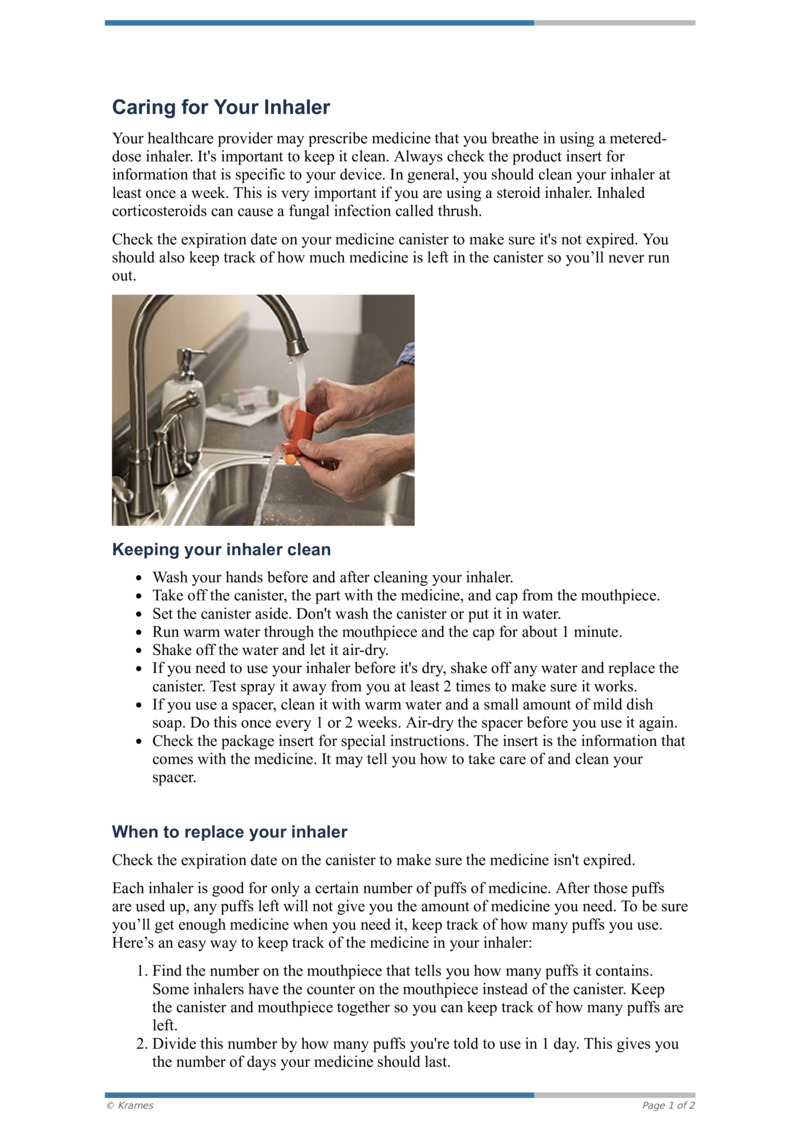 Caring for Your Inhaler

Your healthcare provider may prescribe medicine that you breathe in using a metered-dose inhaler. It's important to keep it clean. Always check the product insert for information that is specific to your device. In general, you should clean your inhaler at least once a week. This is very important if you are using a steroid inhaler. Inhaled corticosteroids can cause a fungal infection called thrush.

Check the expiration date on your medicine canister to make sure it's not expired. You should also keep track of how much medicine is left in the canister so you'll never run out.

Keeping your inhaler clean

- Wash your hands before and after cleaning your inhaler.
- Take off the canister, the part with the medicine, and cap from the mouthpiece.
- Set the canister aside. Don't wash the canister or put it in water.
- Run warm water through the mouthpiece and the cap for about 1 minute.
- Shake off the water and let it air-dry.
- If you need to use your inhaler before it's dry, shake off any water and replace the canister. Test spray it away from you at least 2 times to make sure it works.
- If you use a spacer, clean it with warm water and a small amount of mild dish soap. Do this once every 1 or 2 weeks. Air-dry the spacer before you use it again.
- Check the package insert for special instructions. The insert is the information that comes with the medicine. It may tell you how to take care of and clean your spacer.

When to replace your inhaler

Check the expiration date on the canister to make sure the medicine isn't expired.

Each inhaler is good for only a certain number of puffs of medicine. After those puffs are used up, any puffs left will not give you the amount of medicine you need. To be sure you'll get enough medicine when you need it, keep track of how many puffs you use. Here's an easy way to keep track of the medicine in your inhaler:

1. Find the number on the mouthpiece that tells you how many puffs it contains. Some inhalers have the counter on the mouthpiece instead of the canister. Keep the canister and mouthpiece together so you can keep track of how many puffs are left.
2. Divide this number by how many puffs you're told to use in 1 day. This gives you the number of days your medicine should last.

© Krames

Page 1 of 2